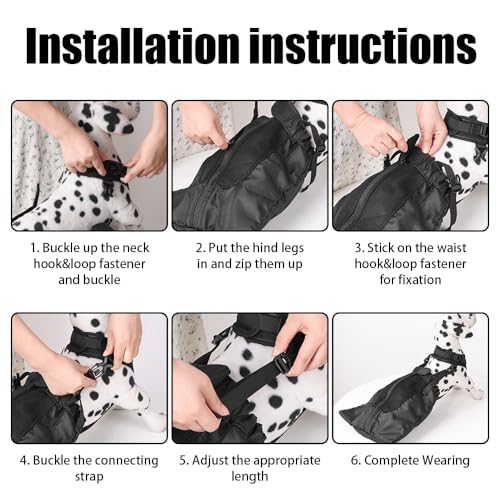 Installation instructions

1. Buckle up the neck hook&loop fastener and buckle

2. Put the hind legs in and zip them up

3. Stick on the waist hook&loop fastener for fixation

4. Buckle the connecting strap

5. Adjust the appropriate length

6. Complete Wearing