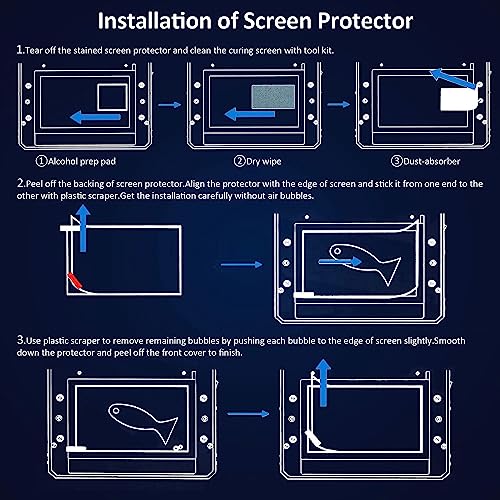 Installation of Screen Protector

1.Tear off the stained screen protector and clean the curing screen with tool kit.

①Alcohol prep pad

②Dry wipe

③Dust-absorber

2.Peel off the backing of screen protector.Align the protector with the edge of screen and stick it from one end to the other with plastic scraper.Get the installation carefully without air bubbles.

3.Use plastic scraper to remove remaining bubbles by pushing each bubble to the edge of screen slightly.Smooth down the protector and peel off the front cover to finish.