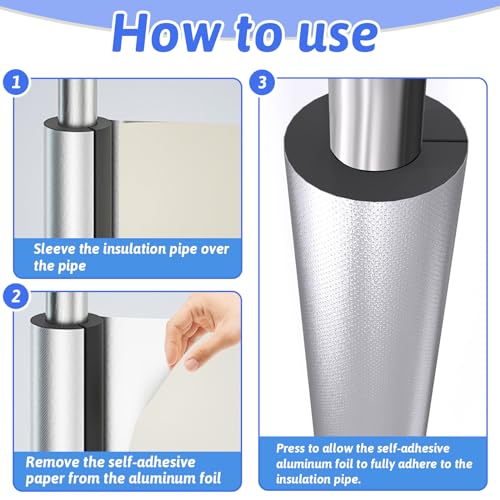 How to use

1

Sleeve the insulation pipe over the pipe

2

Remove the self-adhesive paper from the aluminum foil

3

Press to allow the self-adhesive aluminum foil to fully adhere to the insulation pipe.