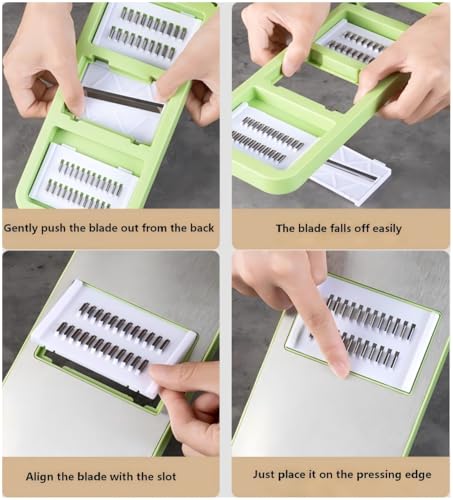 Gently push the blade out from the back

The blade falls off easily

Align the blade with the slot

Just place it on the pressing edge