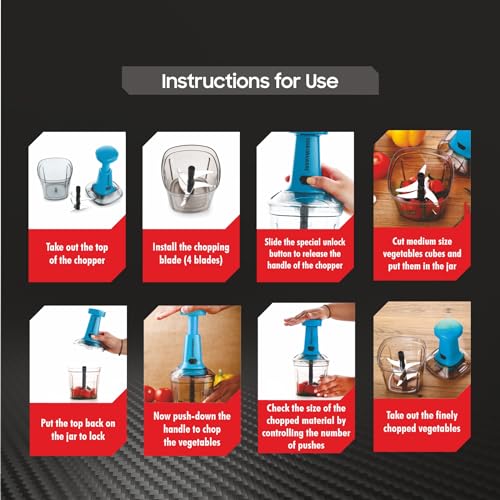 Instructions for Use

Take out the top of the chopper

Install the chopping blade (4 blades)

Slide the special unlock button to release the handle of the chopper

Cut medium size vegetables cubes and put them in the jar

Put the top back on the jar to lock

Now push-down the handle to chop the vegetables

Check the size of the chopped material by controlling the number of pushes

Take out the finely chopped vegetables