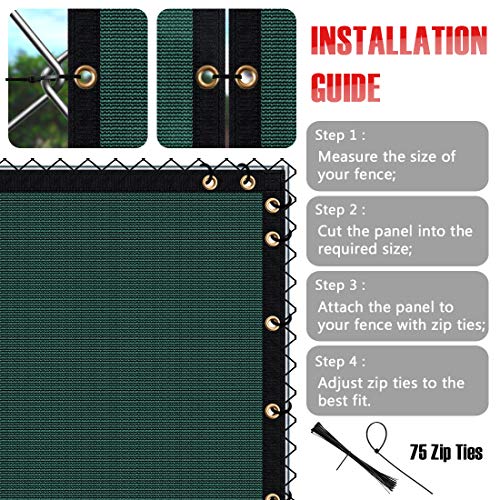 INSTALLATION GUIDE

Step 1 :
Measure the size of your fence;

Step 2 :
Cut the panel into the required size;

Step 3 :
Attach the panel to your fence with zip ties;

Step 4 :
Adjust zip ties to the best fit.

75 Zip Ties