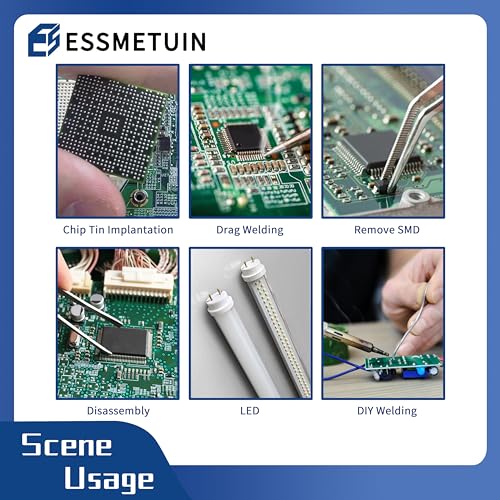 ESSMETUIN

Chip Tin Implantation

Drag Welding

Remove SMD

Disassembly

LED

DIY Welding

Scene Usage