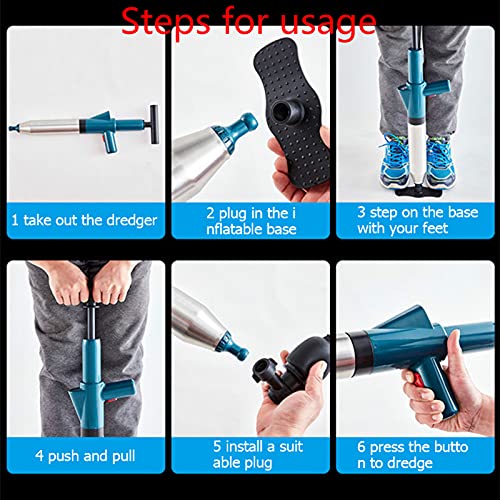 Steps for usage

1 take out the dredger

2 plug in the i nflatable base

3 step on the base with your feet

4 push and pull

5 install a suit able plug

6 press the butto n to dredge