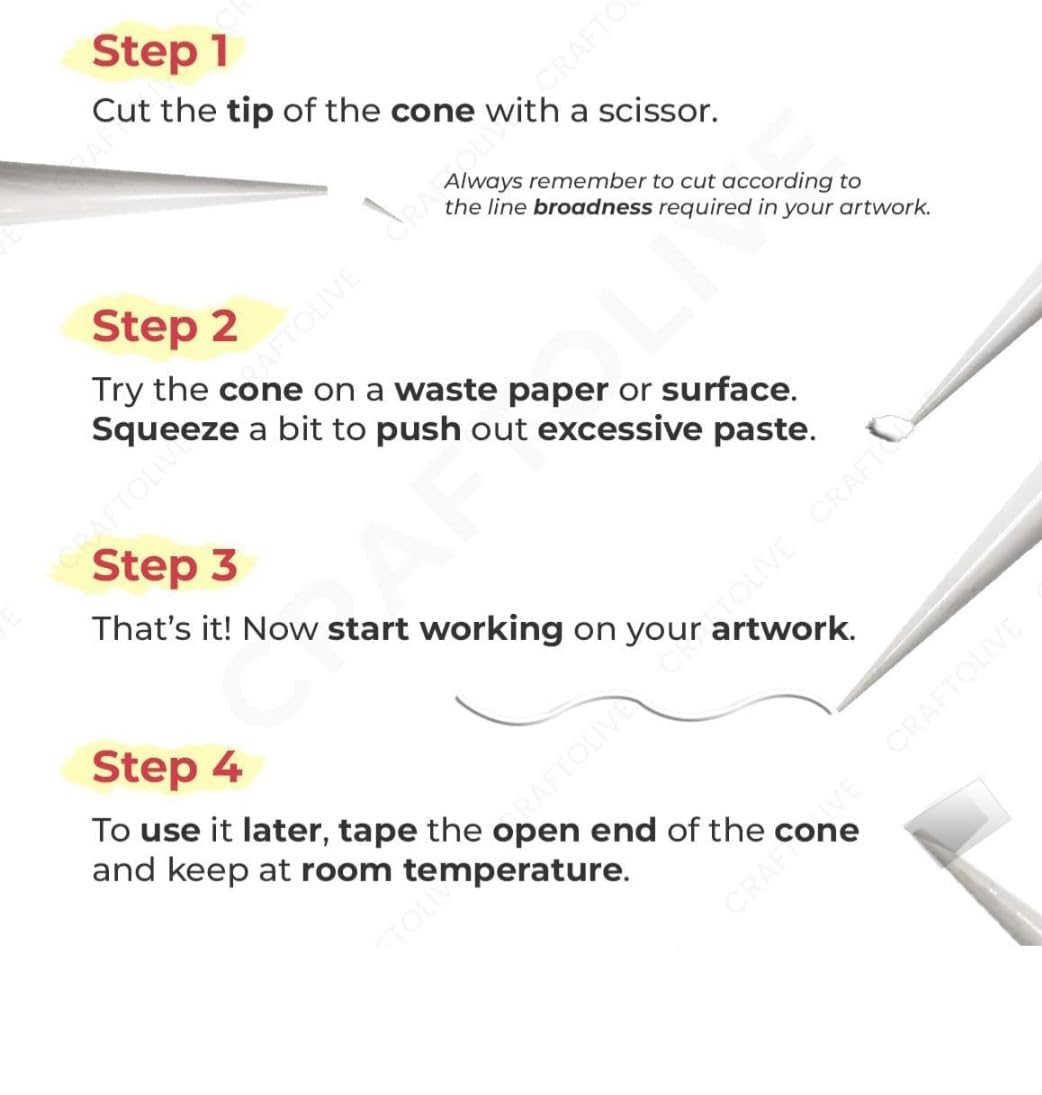 Step 1

Cut the tip of the cone with a scissor.

Always remember to cut according to the line broadness required in your artwork.

Step 2

Try the cone on a waste paper or surface. Squeeze a bit to push out excessive paste.

Step 3

That's it! Now start working on your artwork.

Step 4

To use it later, tape the open end of the cone and keep at room temperature.

CRAFTOLIVE