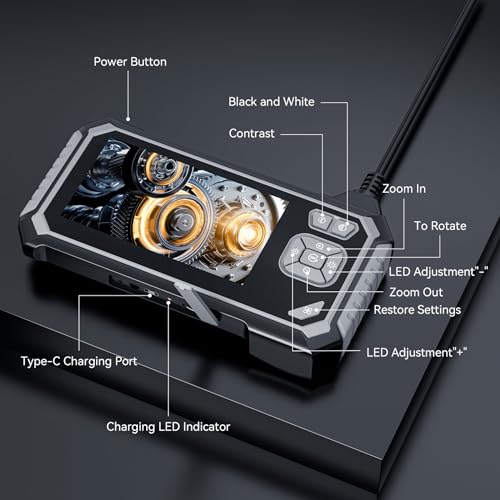 Power Button

Black and White

Contrast

Zoom In

To Rotate

LED Adjustment"-"

Zoom Out

Restore Settings

LED Adjustment"+"

Type-C Charging Port

Charging LED Indicator