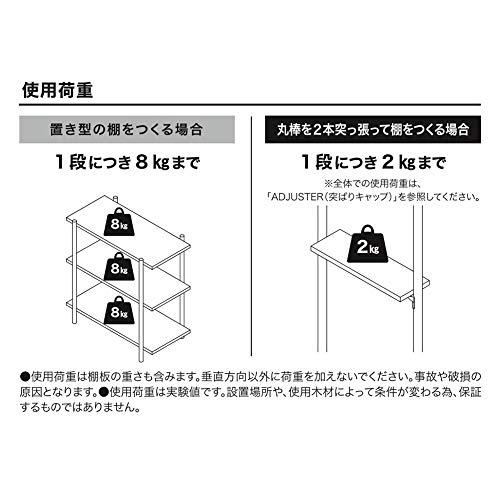 使用荷重

置き型の棚をつくる場合

1段につき8kgまで

8kg

8kg

8kg

丸棒を2本突っ張って棚をつくる場合

1段につき2kgまで

※全体での使用荷重は、「ADJUSTER（突ぱりキャップ）」を参照してください。

2kg

●使用荷重は棚板の重さも含みます。垂直方向以外に荷重を加えないでください。事故や破損の原因となります。●使用荷重は実験値です。設置場所や、使用木材によって条件が変わる為、保証するものではありません。