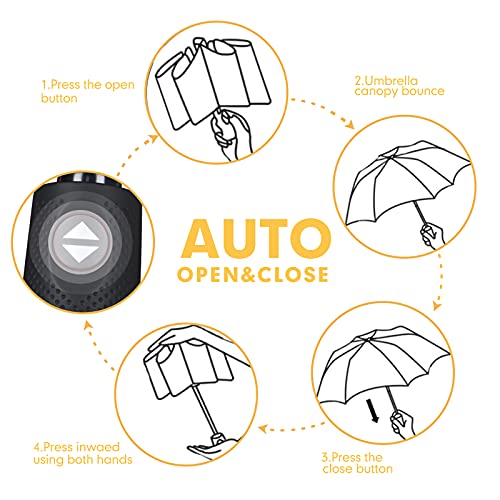 1.Press the open button

2.Umbrella canopy bounce

AUTO
OPEN&CLOSE

3.Press the close button

4.Press inwaed using both hands