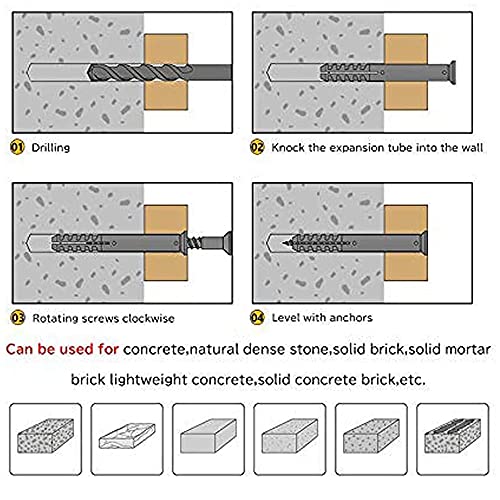 01 Drilling

02 Knock the expansion tube into the wall

03 Rotating screws clockwise

04 Level with anchors

Can be used for concrete,natural dense stone,solid brick,solid mortar brick lightweight concrete,solid concrete brick,etc.