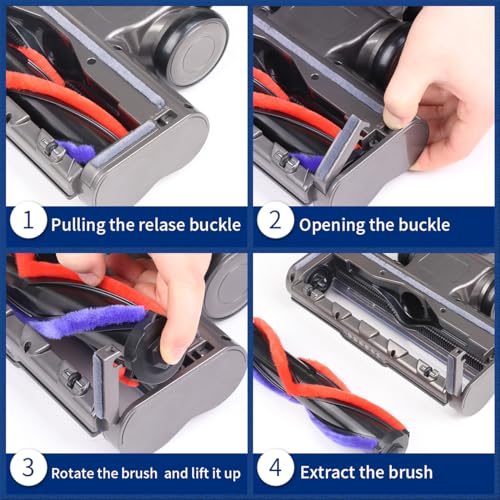 1 Pulling the relase buckle

2 Opening the buckle

3 Rotate the brush and lift it up

4 Extract the brush