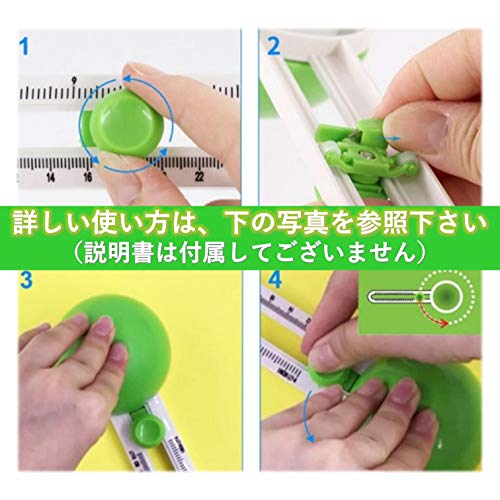 1

9

14

16

22

2

詳しい使い方は、下の写真を参照下さい
（説明書は付属してございません）

3

4