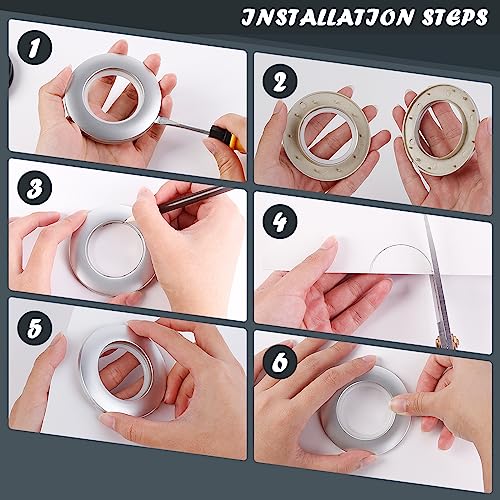 INSTALLATION STEPS

1

2

3

4

5

6