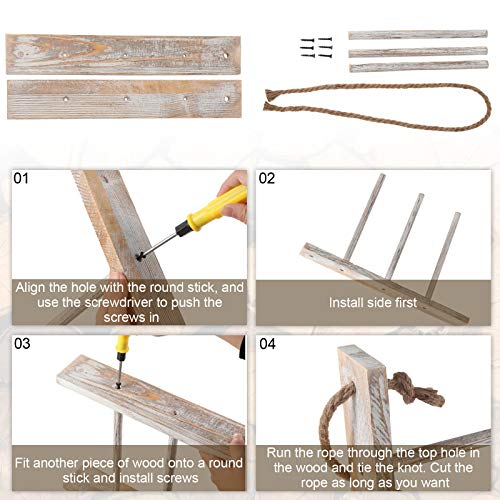 01

Align the hole with the round stick, and use the screwdriver to push the screws in

02

Install side first

03

Fit another piece of wood onto a round stick and install screws

04

Run the rope through the top hole in the wood and tie the knot. Cut the rope as long as you want