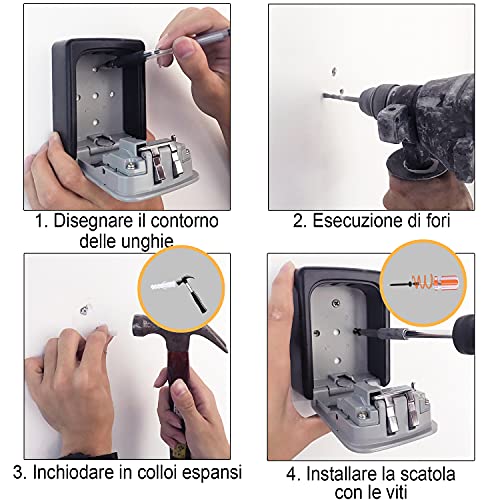 1. Disegnare il contorno delle unghie

2. Esecuzione di fori

3. Inchiodare in colloi espansi

4. Installare la scatola con le viti