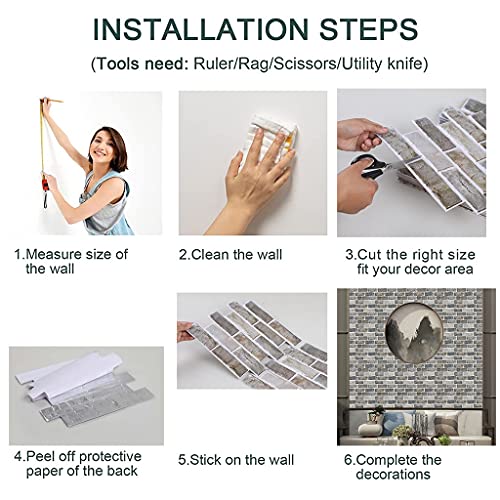 INSTALLATION STEPS

(Tools need: Ruler/Rag/Scissors/Utility knife)

1.Measure size of the wall

2.Clean the wall

3.Cut the right size fit your decor area

4.Peel off protective paper of the back

5.Stick on the wall

6.Complete the decorations