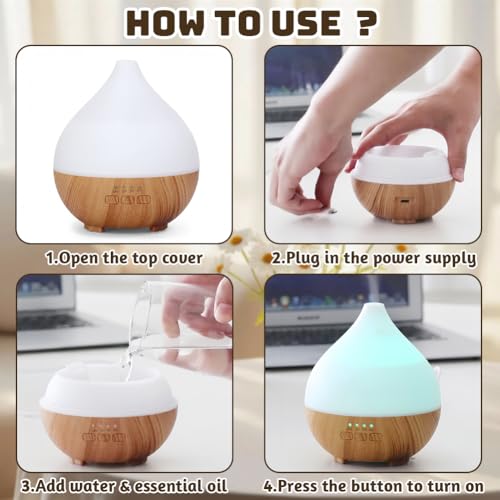 HOW TO USE ?

1.Open the top cover

2.Plug in the power supply

3.Add water & essential oil

4.Press the button to turn on