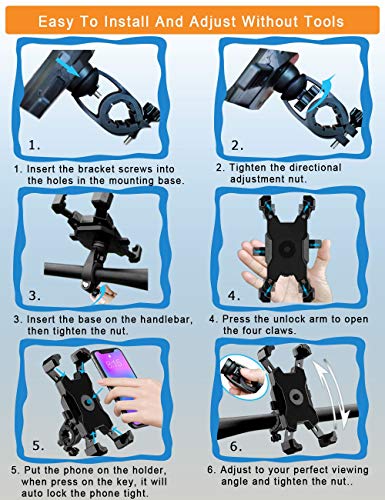 Easy To Install And Adjust Without Tools

1.

1. Insert the bracket screws into the holes in the mounting base.

2.

2. Tighten the directional adjustment nut.

3.

3. Insert the base on the handlebar, then tighten the nut.

4.

4. Press the unlock arm to open the four claws.

815

5.

5. Put the phone on the holder, when press on the key, it will auto lock the phone tight.

6.

6. Adjust to your perfect viewing angle and tighten the nut..