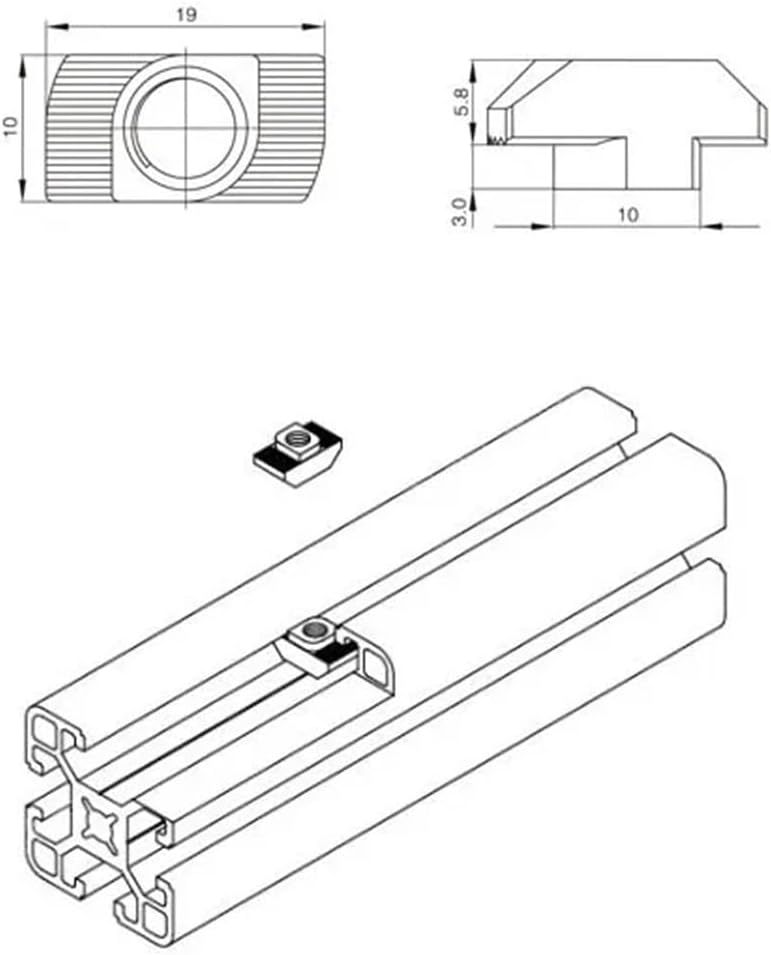 19
10
5.8
3.0
10