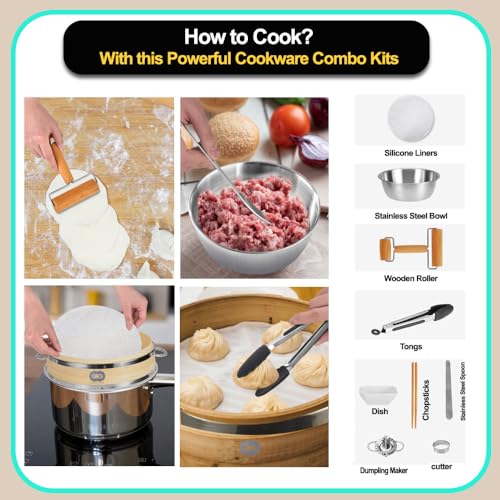 How to Cook?
With this Powerful Cookware Combo Kits

Silicone Liners

Stainless Steel Bowl

Wooden Roller

Tongs

Dish

Chopsticks

Stainless Steel Spoon

Dumpling Maker

cutter