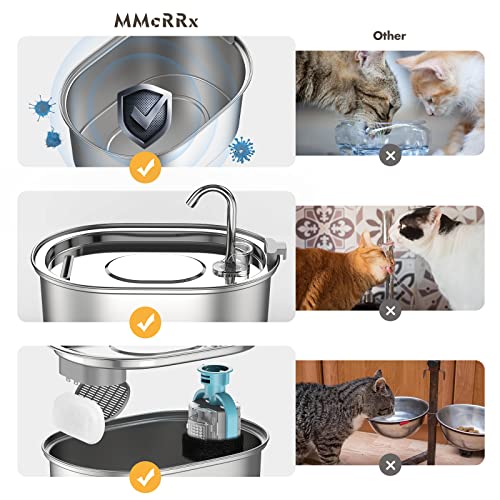 MMcRRx

Other