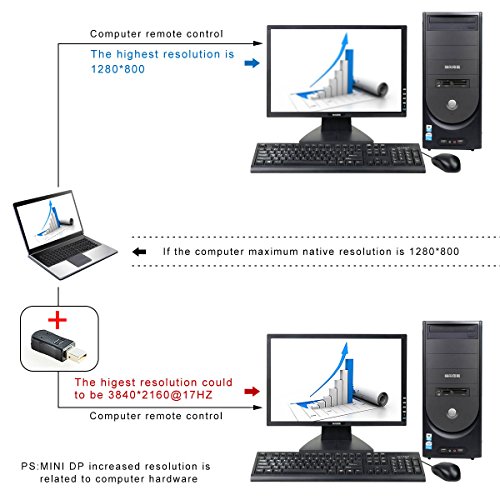 Computer remote control

The highest resolution is 1280*800

If the computer maximum native resolution is 1280*800

The higest resolution could to be 3840*2160@17HZ

Computer remote control

PS:MINI DP increased resolution is related to computer hardware