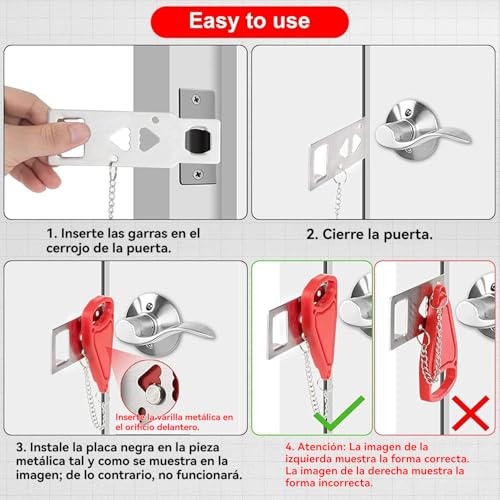 Easy to use

1. Inserte las garras en el cerrojo de la puerta.

2. Cierre la puerta.

Inserte la varilla metálica en el orificio delantero.

3. Instale la placa negra en la pieza metálica tal y como se muestra en la imagen; de lo contrario, no funcionará.

4. Atención: La imagen de la izquierda muestra la forma correcta. La imagen de la derecha muestra la forma incorrecta.