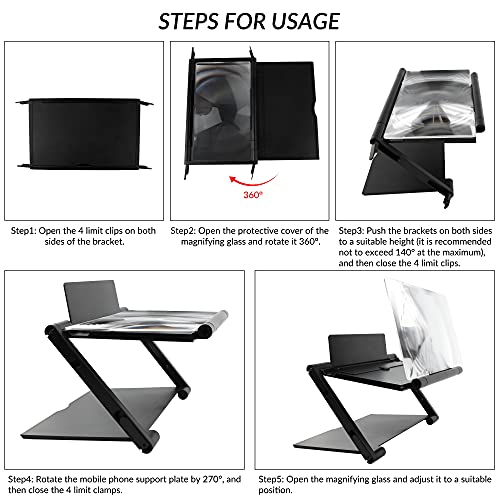 STEPS FOR USAGE

360°

Step1: Open the 4 limit clips on both sides of the bracket.

Step2: Open the protective cover of the magnifying glass and rotate it 360°.

Step3: Push the brackets on both sides to a suitable height (it is recommended not to exceed 140° at the maximum), and then close the 4 limit clips.

Step4: Rotate the mobile phone support plate by 270°, and then close the 4 limit clamps.

Step5: Open the magnifying glass and adjust it to a suitable position.