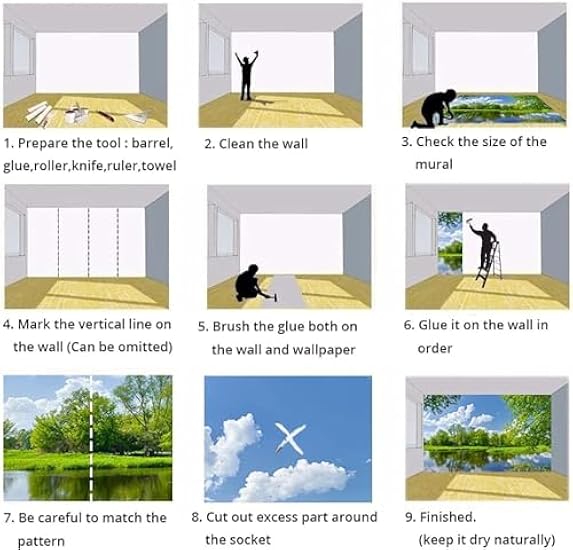 1. Prepare the tool : barrel, glue,roller,knife,ruler,towel

2. Clean the wall

3. Check the size of the mural

4. Mark the vertical line on the wall (Can be omitted)

5. Brush the glue both on the wall and wallpaper

6. Glue it on the wall in order

7. Be careful to match the pattern

8. Cut out excess part around the socket

9. Finished. (keep it dry naturally)