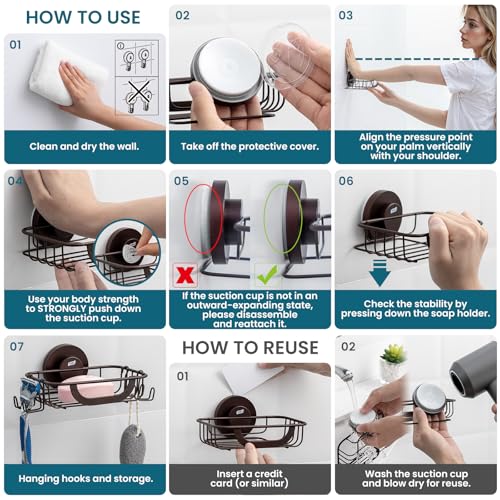 HOW TO USE

01

Clean and dry the wall.

02

Take off the protective cover.

03

Align the pressure point on your palm vertically with your shoulder.

04

Use your body strength to STRONGLY push down the suction cup.

05

If the suction cup is not in an outward-expanding state, please disassemble and reattach it.

06

Check the stability by pressing down the soap holder.

07

Hanging hooks and storage.

HOW TO REUSE

01

Insert a credit card (or similar)

02

Wash the suction cup and blow dry for reuse.