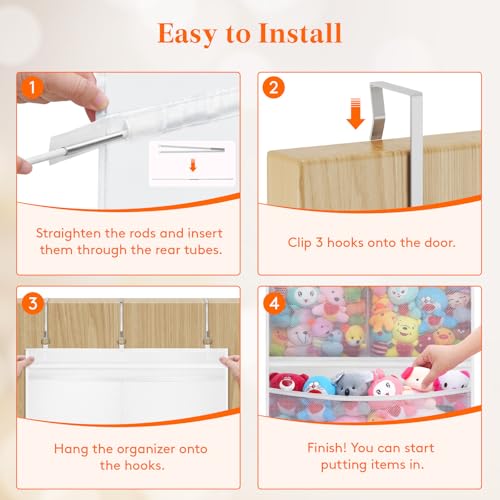 Easy to Install

1

Straighten the rods and insert them through the rear tubes.

2

Clip 3 hooks onto the door.

3

Hang the organizer onto the hooks.

4

Finish! You can start putting items in.