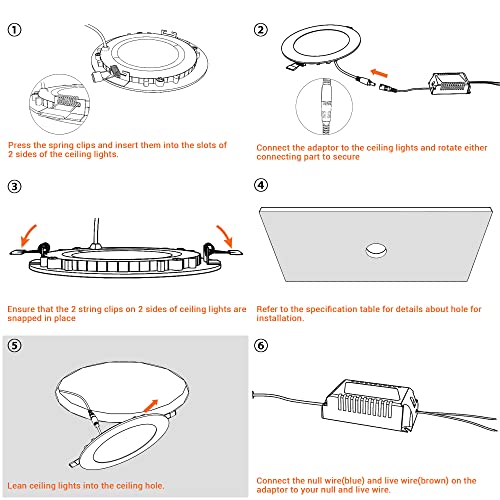 ①

Press the spring clips and insert them into the slots of 2 sides of the ceiling lights.

②

Connect the adaptor to the ceiling lights and rotate either connecting part to secure

③

Ensure that the 2 string clips on 2 sides of ceiling lights are snapped in place

④

Refer to the specification table for details about hole for installation.

⑤

Lean ceiling lights into the ceiling hole.

⑥

Connect the null wire(blue) and live wire(brown) on the adaptor to your null and live wire.