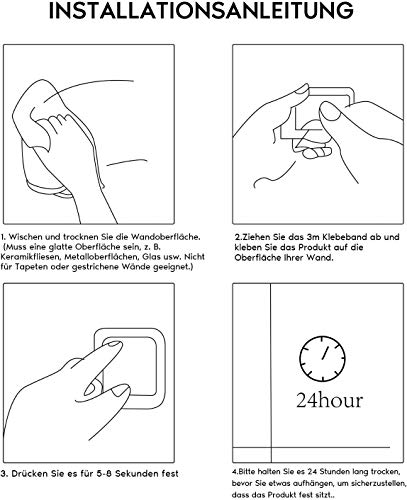 INSTALLATIONSANLEITUNG

1. Wischen und trocknen Sie die Wandoberfläche. (Muss eine glatte Oberfläche sein, z. B. Keramikfliesen, Metalloberflächen, Glas usw. Nicht für Tapeten oder gestrichene Wände geeignet.)

2.Ziehen Sie das 3m Klebeband ab und kleben Sie das Produkt auf die Oberfläche Ihrer Wand.

3. Drücken Sie es für 5-8 Sekunden fest

24hour

4.Bitte halten Sie es 24 Stunden lang trocken, bevor Sie etwas aufhängen, um sicherzustellen, dass das Produkt fest sitzt..