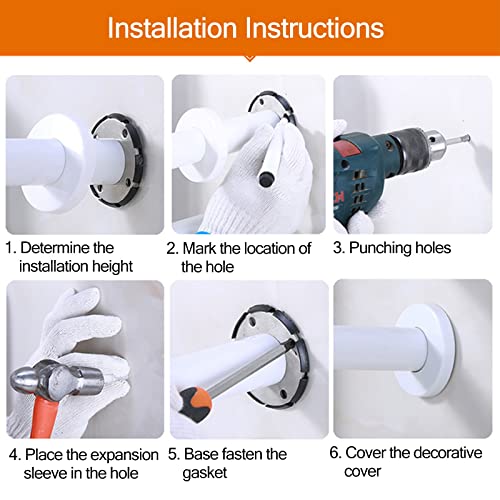 Installation Instructions

1. Determine the installation height

2. Mark the location of the hole

3. Punching holes

4. Place the expansion sleeve in the hole

5. Base fasten the gasket

6. Cover the decorative cover