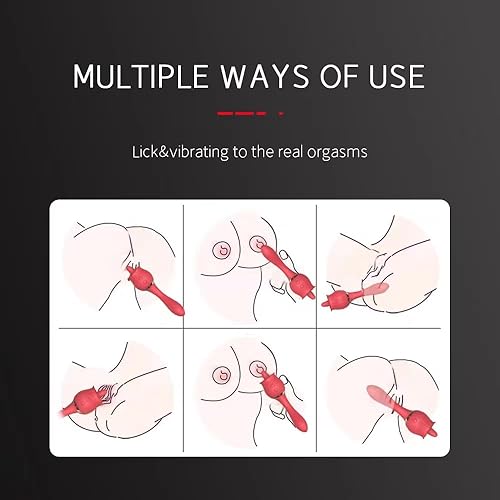 MULTIPLE WAYS OF USE

Lick&vibrating to the real orgasms