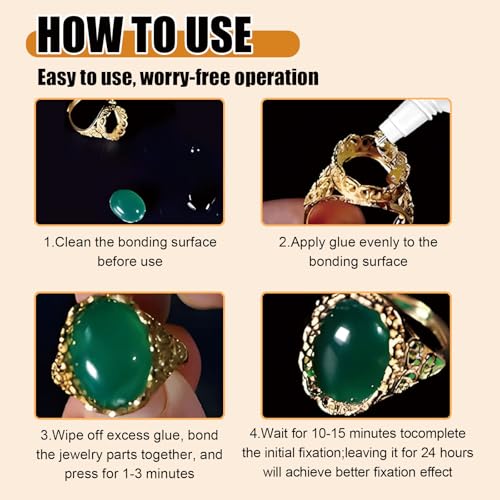 HOW TO USE

Easy to use, worry-free operation

1.Clean the bonding surface before use

2.Apply glue evenly to the bonding surface

3.Wipe off excess glue, bond the jewelry parts together, and press for 1-3 minutes

4.Wait for 10-15 minutes tocomplete the initial fixation;leaving it for 24 hours will achieve better fixation effect