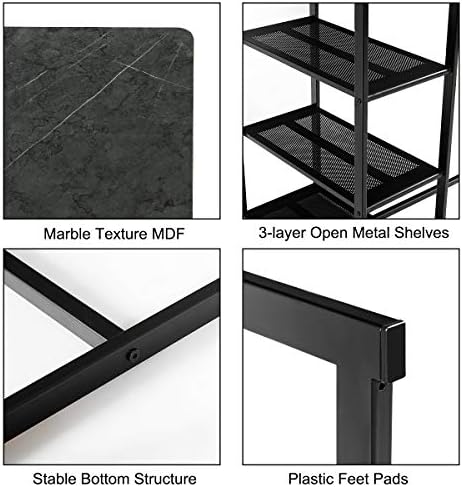 Marble Texture MDF

3-layer Open Metal Shelves

Stable Bottom Structure

Plastic Feet Pads