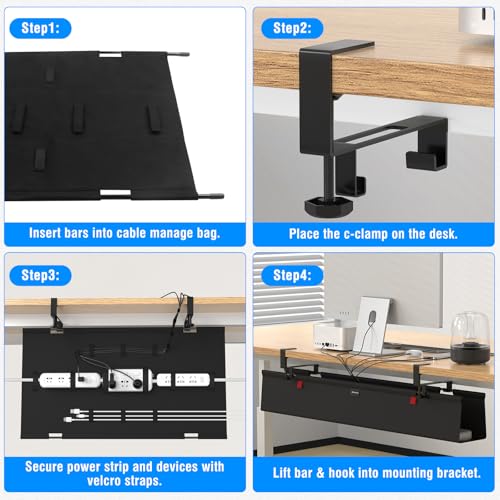 Step1:

Insert bars into cable manage bag.

Step2:

Place the c-clamp on the desk.

Step3:

Secure power strip and devices with velcro straps.

Step4:

Lift bar & hook into mounting bracket.