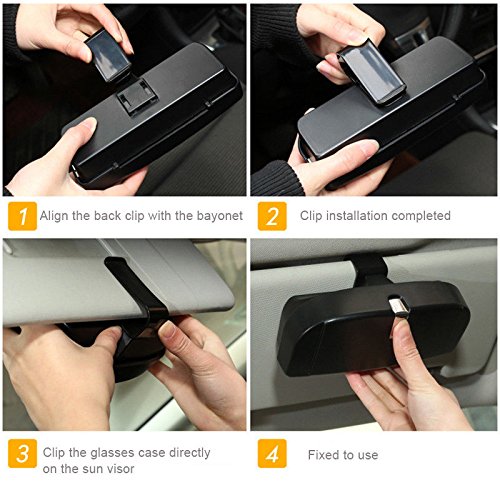 1 Align the back clip with the bayonet

2 Clip installation completed

3 Clip the glasses case directly on the sun visor

4 Fixed to use