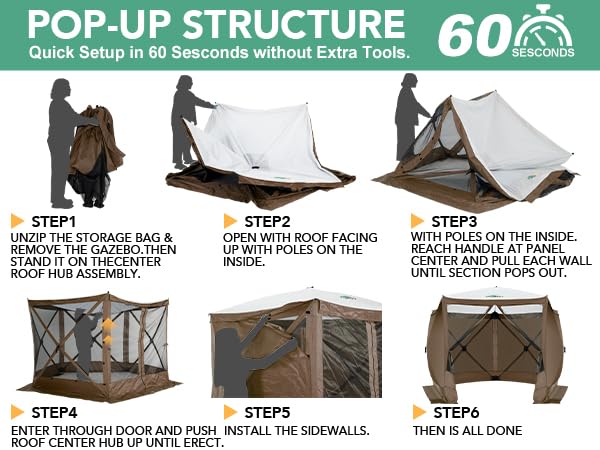 POP-UP STRUCTURE
Quick Setup in 60 Sesconds without Extra Tools.

60 SESCONDS

STEP1
UNZIP THE STORAGE BAG & REMOVE THE GAZEBO.THEN STAND IT ON THECENTER ROOF HUB ASSEMBLY.

STEP2
OPEN WITH ROOF FACING UP WITH POLES ON THE INSIDE.

STEP3
WITH POLES ON THE INSIDE. REACH HANDLE AT PANEL CENTER AND PULL EACH WALL UNTIL SECTION POPS OUT.

STEP4
ENTER THROUGH DOOR AND PUSH ROOF CENTER HUB UP UNTIL ERECT.

STEP5
INSTALL THE SIDEWALLS.

STEP6
THEN IS ALL DONE