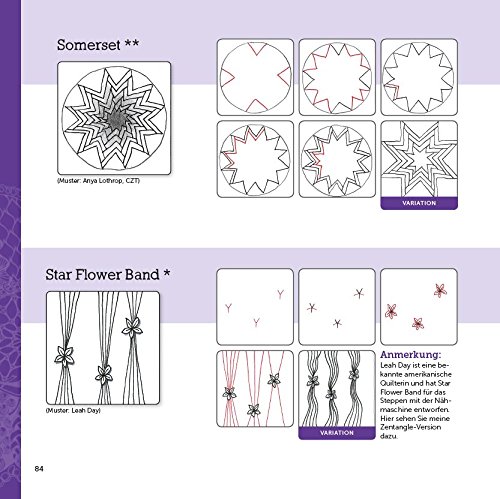 Somerset **

(Muster: Anya Lothrop, CZT)

VARIATION

Star Flower Band *

(Muster: Leah Day)

VARIATION

Anmerkung:
Leah Day ist eine bekannte amerikanische Quilterin und hat Star Flower Band für das Steppen mit der Nähmaschine entworfen. Hier sehen Sie meine Zentangle-Version dazu.

84