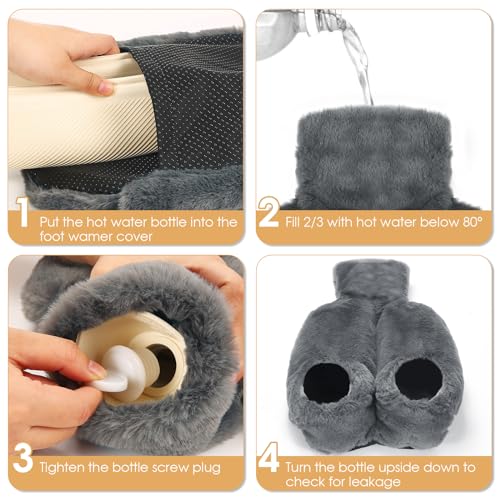 1 Put the hot water bottle into the foot wamer cover

2 Fill 2/3 with hot water below 80°

3 Tighten the bottle screw plug

4 Turn the bottle upside down to check for leakage