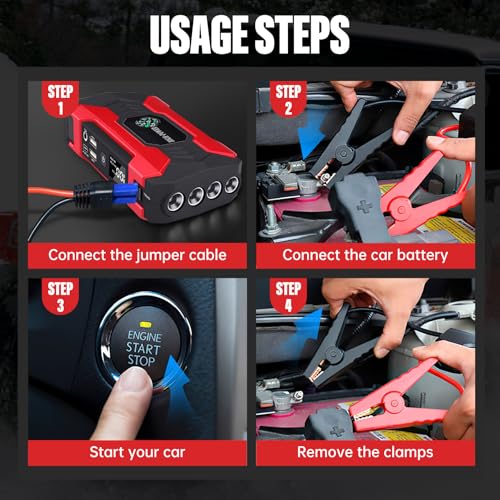 USAGE STEPS

STEP 1

Connect the jumper cable

STEP 2

Connect the car battery

STEP 3

ENGINE START STOP

Start your car

STEP 4

Remove the clamps