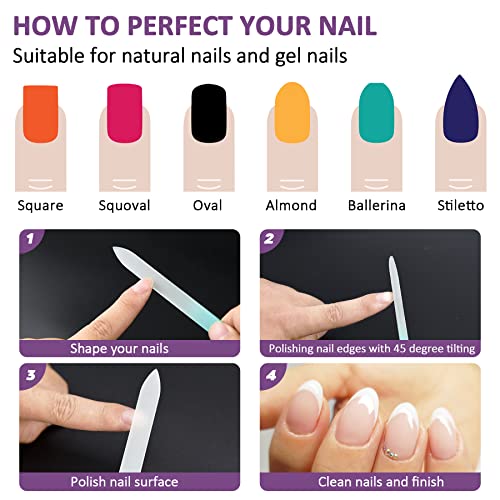 HOW TO PERFECT YOUR NAIL
Suitable for natural nails and gel nails

Square Squoval Oval Almond Ballerina Stiletto

1
Shape your nails

2
Polishing nail edges with 45 degree tilting

3
Polish nail surface

4
Clean nails and finish