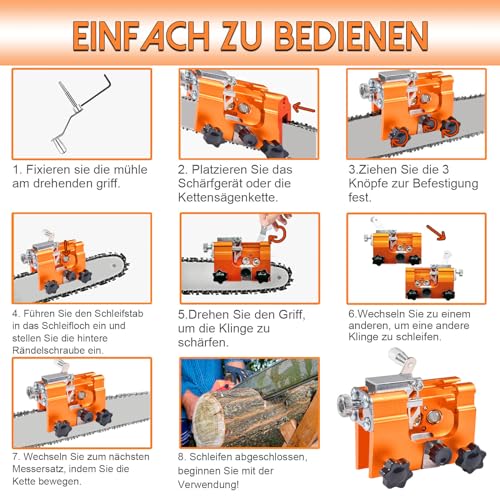 EINFACH ZU BEDIENEN

1. Fixieren sie die mühle am drehenden griff.

2. Platzieren Sie das Schärfgerät oder die Kettensägenkette.

3.Ziehen Sie die 3 Knöpfe zur Befestigung fest.

4. Führen Sie den Schleifstab in das Schleifloch ein und stellen Sie die hintere Rändelschraube ein.

5.Drehen Sie den Griff, um die Klinge zu schärfen.

6.Wechseln Sie zu einem anderen, um eine andere Klinge zu schleifen.

7. Wechseln Sie zum nächsten Messersatz, indem Sie die Kette bewegen.

8. Schleifen abgeschlossen, beginnen Sie mit der Verwendung!