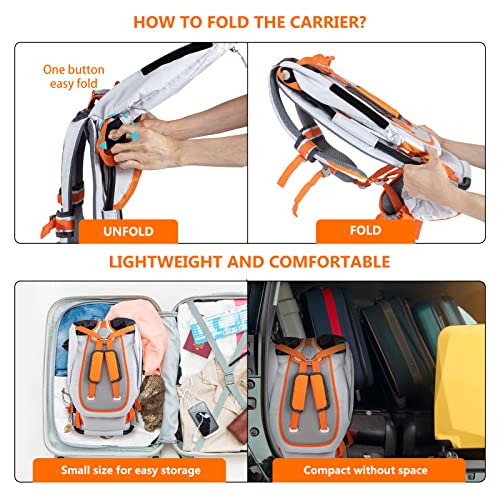 HOW TO FOLD THE CARRIER?

One button easy fold

UNFOLD

FOLD

LIGHTWEIGHT AND COMFORTABLE

Small size for easy storage

Compact without space