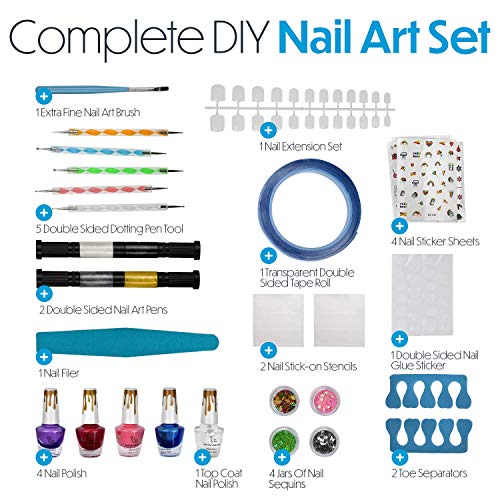 Complete DIY Nail Art Set

1 Extra Fine Nail Art Brush

5 Double Sided Dotting Pen Tool

2 Double Sided Nail Art Pens

1 Nail Filer

4 Nail Polish

1 Top Coat Nail Polish

1 Nail Extension Set

1 Transparent Double Sided Tape Roll

2 Nail Stick-on Stencils

4 Jars Of Nail Sequins

4 Nail Sticker Sheets

1 Double Sided Nail Glue Sticker

2 Toe Separators