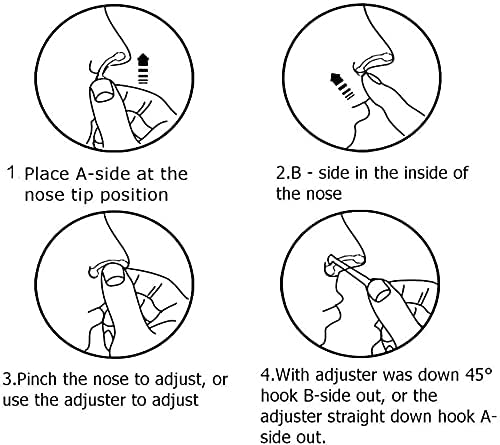 1 Place A-side at the nose tip position

2.B - side in the inside of the nose

3.Pinch the nose to adjust, or use the adjuster to adjust

4.With adjuster was down 45° hook B-side out, or the adjuster straight down hook A-side out.