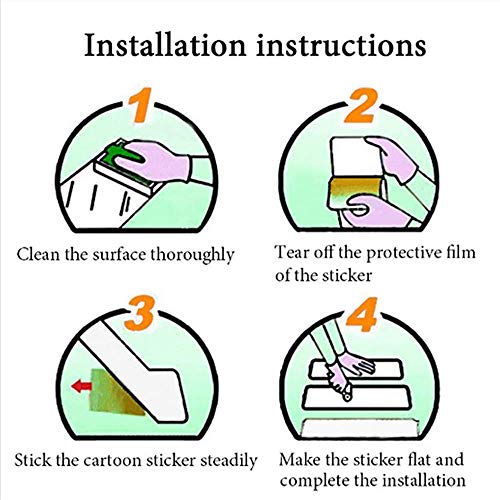 Installation instructions

1

Clean the surface thoroughly

2

Tear off the protective film of the sticker

3

Stick the cartoon sticker steadily

4

Make the sticker flat and complete the installation