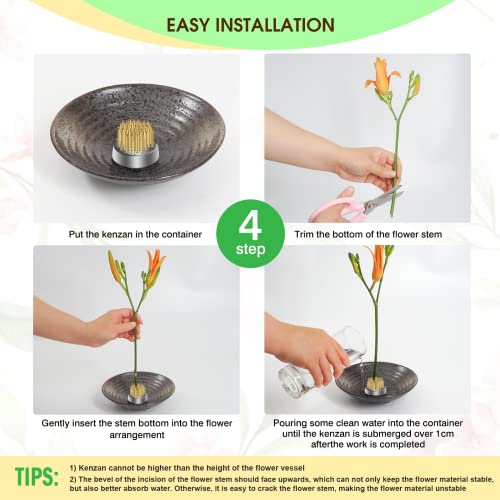 EASY INSTALLATION

Put the kenzan in the container

4
step

Trim the bottom of the flower stem

Gently insert the stem bottom into the flower arrangement

Pouring some clean water into the container until the kenzan is submerged over 1cm afterthe work is completed

TIPS:

1) Kenzan cannot be higher than the height of the flower vessel

2) The bevel of the incision of the flower stem should face upwards, which can not only keep the flower material stable, but also better absorb water. Otherwise, it is easy to crack the flower stem, making the flower material unstable