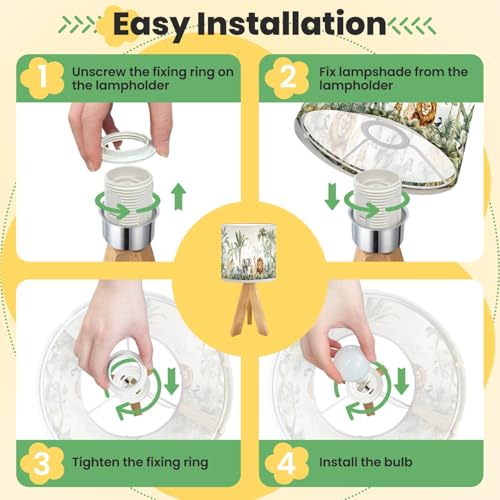 Easy Installation

1 Unscrew the fixing ring on the lampholder

2 Fix lampshade from the lampholder

3 Tighten the fixing ring

4 Install the bulb